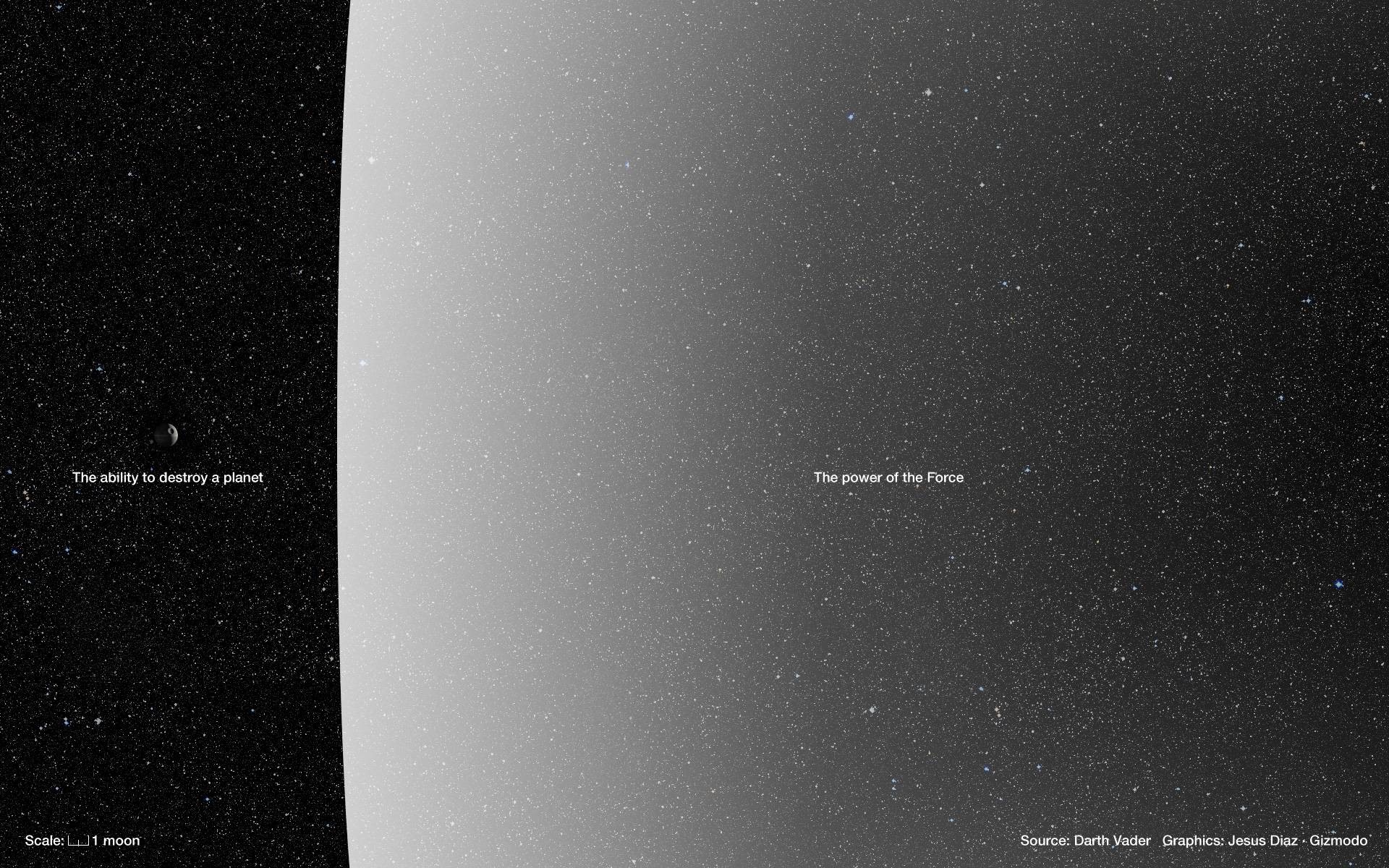 The ability to destroy a planet

The power of the Force

Scale: 1 moon

Source: Darth Vader Graphics: Jesus Diaz · Gizmodo